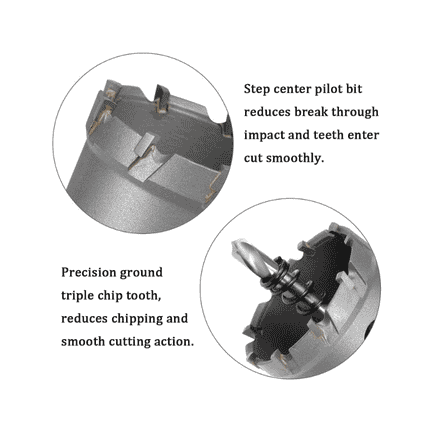 Step center pilot bit reduces break through impact and teeth enter cut smoothly.

Precision ground triple chip tooth, reduces chipping and smooth cutting action.